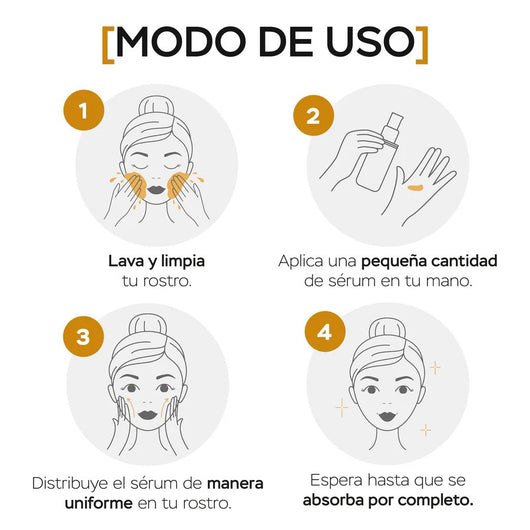 [MODO DE USO]

1

Lava y limpia tu rostro.

2

Aplica una pequeña cantidad de sérum en tu mano.

3

Distribuye el sérum de manera uniforme en tu rostro.

4

Espera hasta que se absorba por completo.