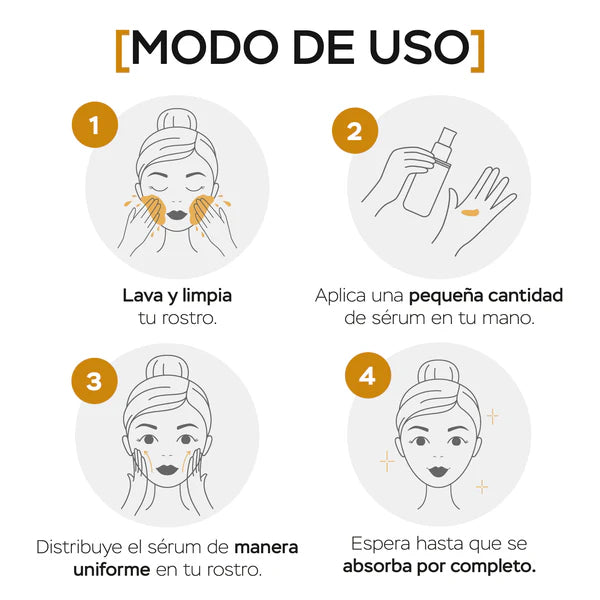 [MODO DE USO]

1

Lava y limpia tu rostro.

2

Aplica una pequeña cantidad de sérum en tu mano.

3

Distribuye el sérum de manera uniforme en tu rostro.

4

Espera hasta que se absorba por completo.